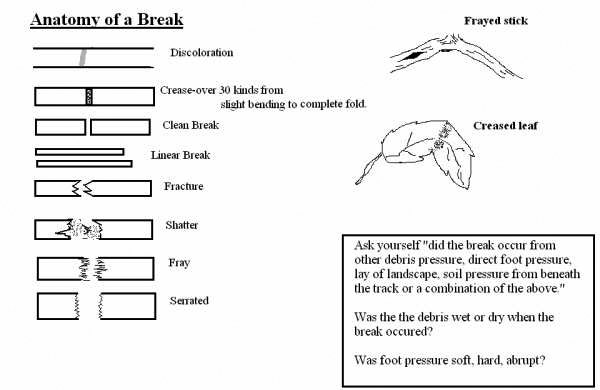 Anatomy of a Break

Discoloration

Crease-over 30 kinds from slight bending to complete fold.

Clean Break

Linear Break

Fracture

Shatter

Fray

Serrated

Frayed stick

Creased leaf

Ask yourself "did the break occur from other debris pressure, direct foot pressure, lay of landscape, soil pressure from beneath the track or a combination of the above."

Was the the debris wet or dry when the break occured?

Was foot pressure soft, hard, abrupt?