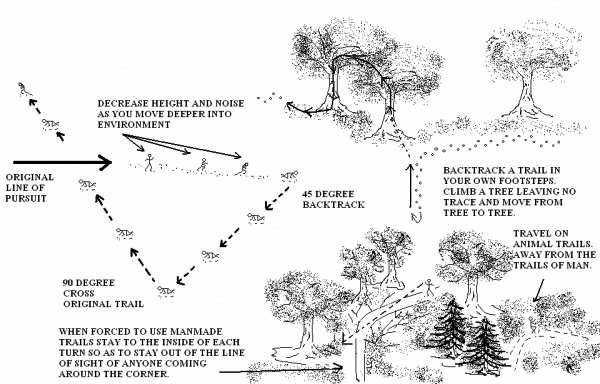 DECREASE HEIGHT AND NOISE AS YOU MOVE DEEPER INTO ENVIRONMENT

ORIGINAL LINE OF PURSUIT

45 DEGREE BACKTRACK

90 DEGREE CROSS ORIGINAL TRAIL

BACKTRACK A TRAIL IN YOUR OWN FOOTSTEPS. CLIMB A TREE LEAVING NO TRACE AND MOVE FROM TREE TO TREE.

TRAVEL ON ANIMAL TRAILS. AWAY FROM THE TRAILS OF MAN.

WHEN FORCED TO USE MANMADE TRAILS STAY TO THE INSIDE OF EACH TURN SO AS TO STAY OUT OF THE LINE OF SIGHT OF ANYONE COMING AROUND THE CORNER.